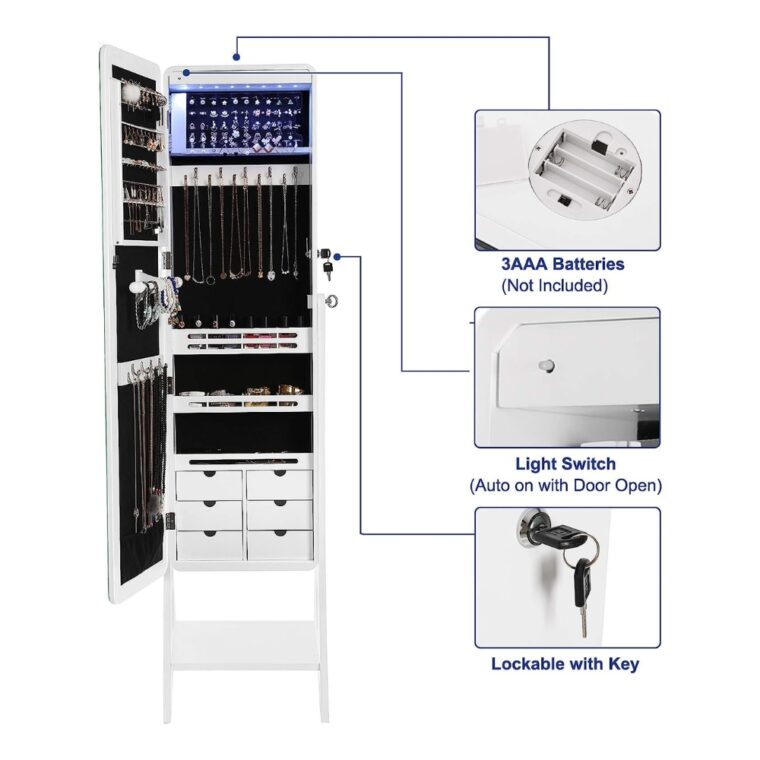 3AAA Batteries
(Not Included)

Light Switch
(Auto on with Door Open)

Lockable with Key